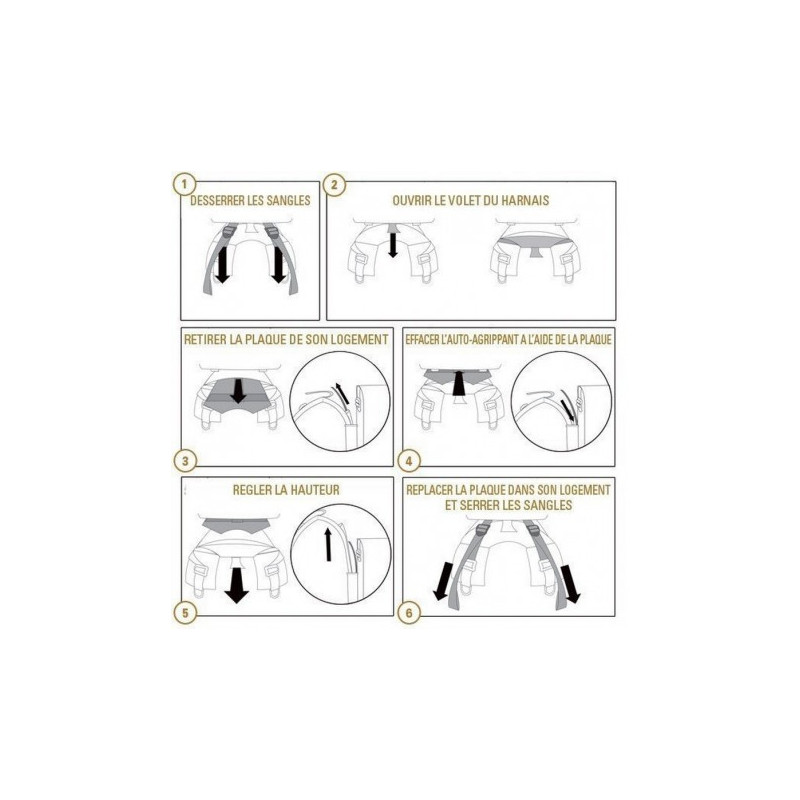 1
DESSERRER LES SANGLES

2
OUVRIR LE VOLET DU HARNAIS

RETIRER LA PLAQUE DE SON LOGEMENT
3

EFFACER L'AUTO-AGRIPPANT A L'AIDE DE LA PLAQUE
4

REGLER LA HAUTEUR
5

REPLACER LA PLAQUE DANS SON LOGEMENT ET SERRER LES SANGLES
6