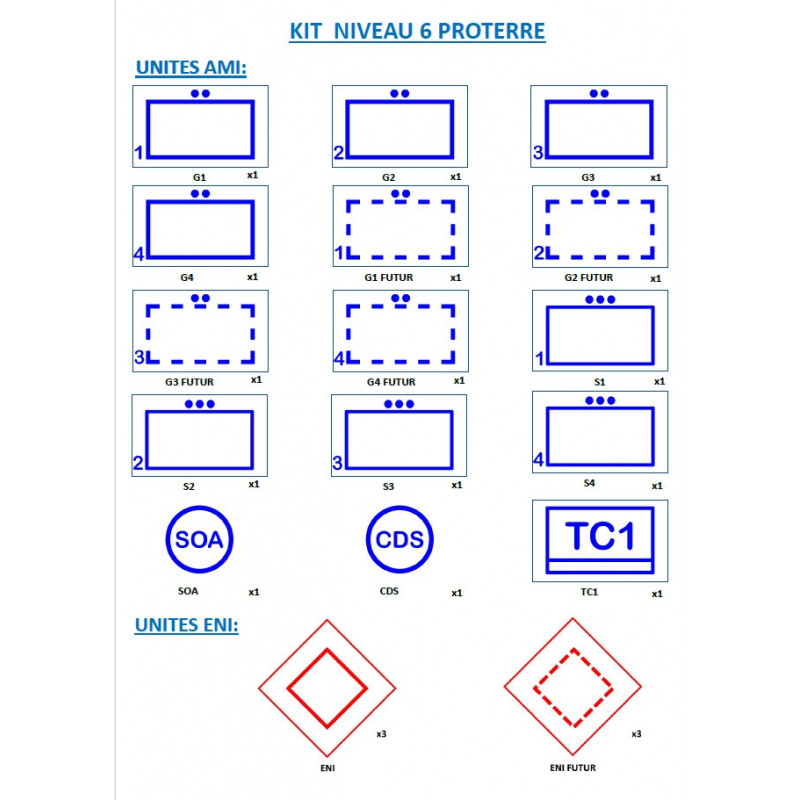 KIT NIVEAU 6 PROTERRE

UNITES AMI:

1
G1 x1

2
G2 x1

3
G3 x1

4
G4 x1

1
G1 FUTUR x1

2
G2 FUTUR x1

3
G3 FUTUR x1

4
G4 FUTUR x1

1
S1 x1

2
S2 x1

3
S3 x1

4
S4 x1

SOA
SOA x1

CDS
CDS x1

TC1
TC1 x1

UNITES ENI:

x3
ENI

x3
ENI FUTUR